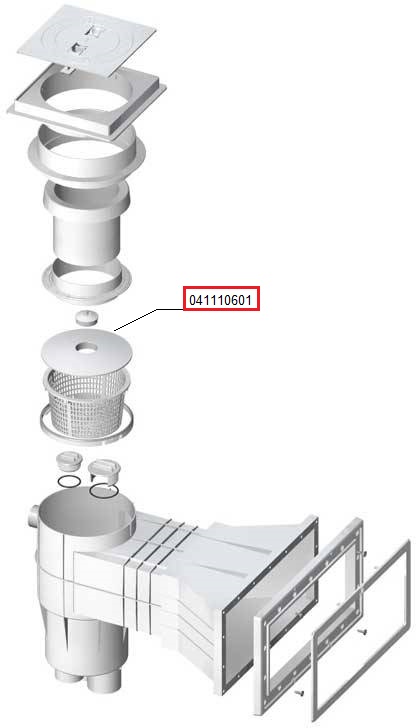 041110601