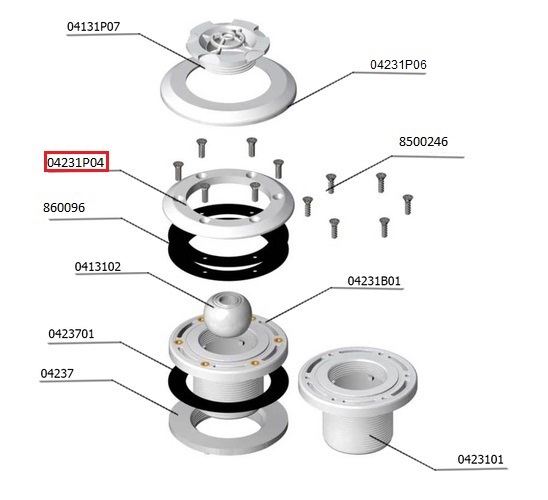 04131P07

04231P06

8500246

04231P04

860096

0413102

04231B01

0423701

04237

0423101