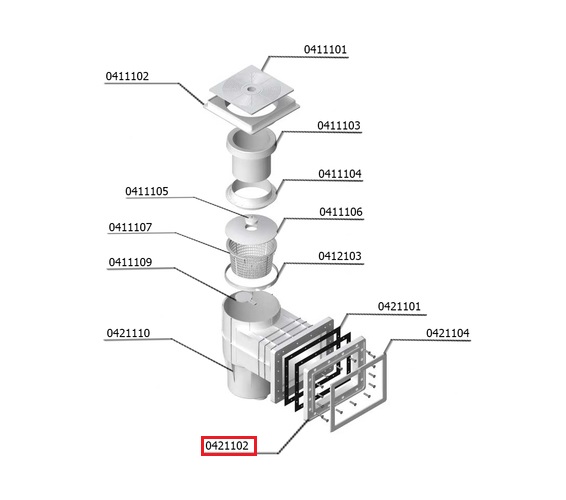 0411101
0411102
0411103
0411104
0411105
0411106
0411107
0412103
0411109
0421101
0421110
0421104
0421102