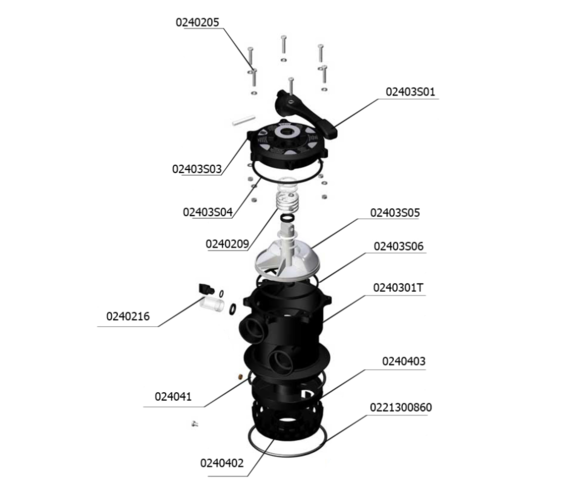 0240205

02403S01

02403S03

02403S04

02403S05

0240209

02403S06

0240301T

0240216

0240403

024041

0221300860

0240402