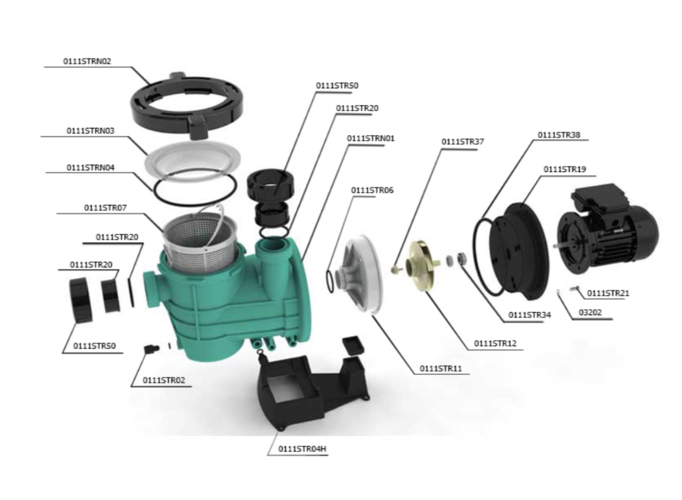 0111STRN02
0111STRN03
0111STRN04
0111STR07
0111STR20
0111STR20
0111STR50
0111STR02
0111STR50
0111STR20
0111STRN01
0111STR06
0111STR37
0111STR38
0111STR19
0111STR21
03202
0111STR34
0111STR12
0111STR11
0111STR04H