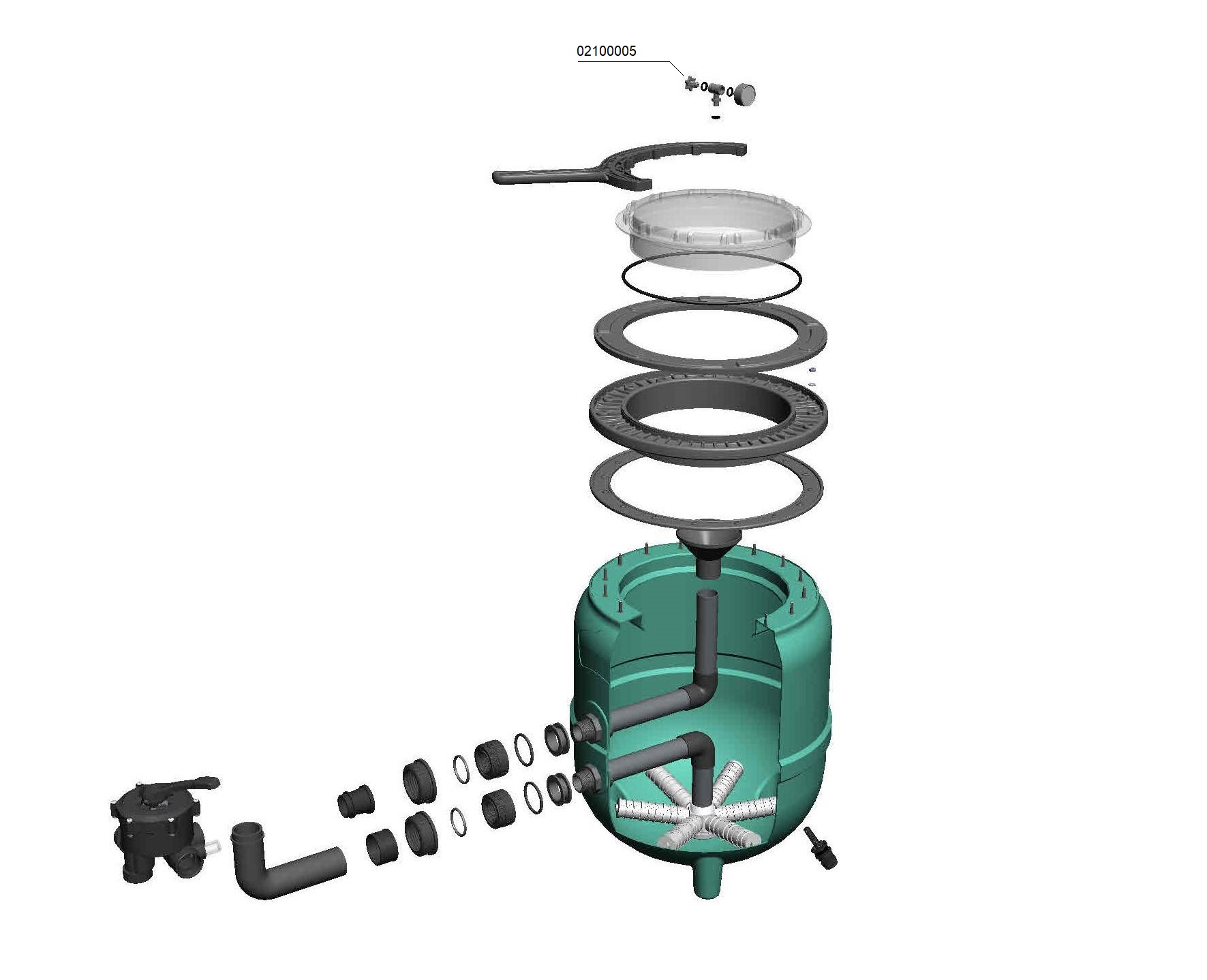 02100005