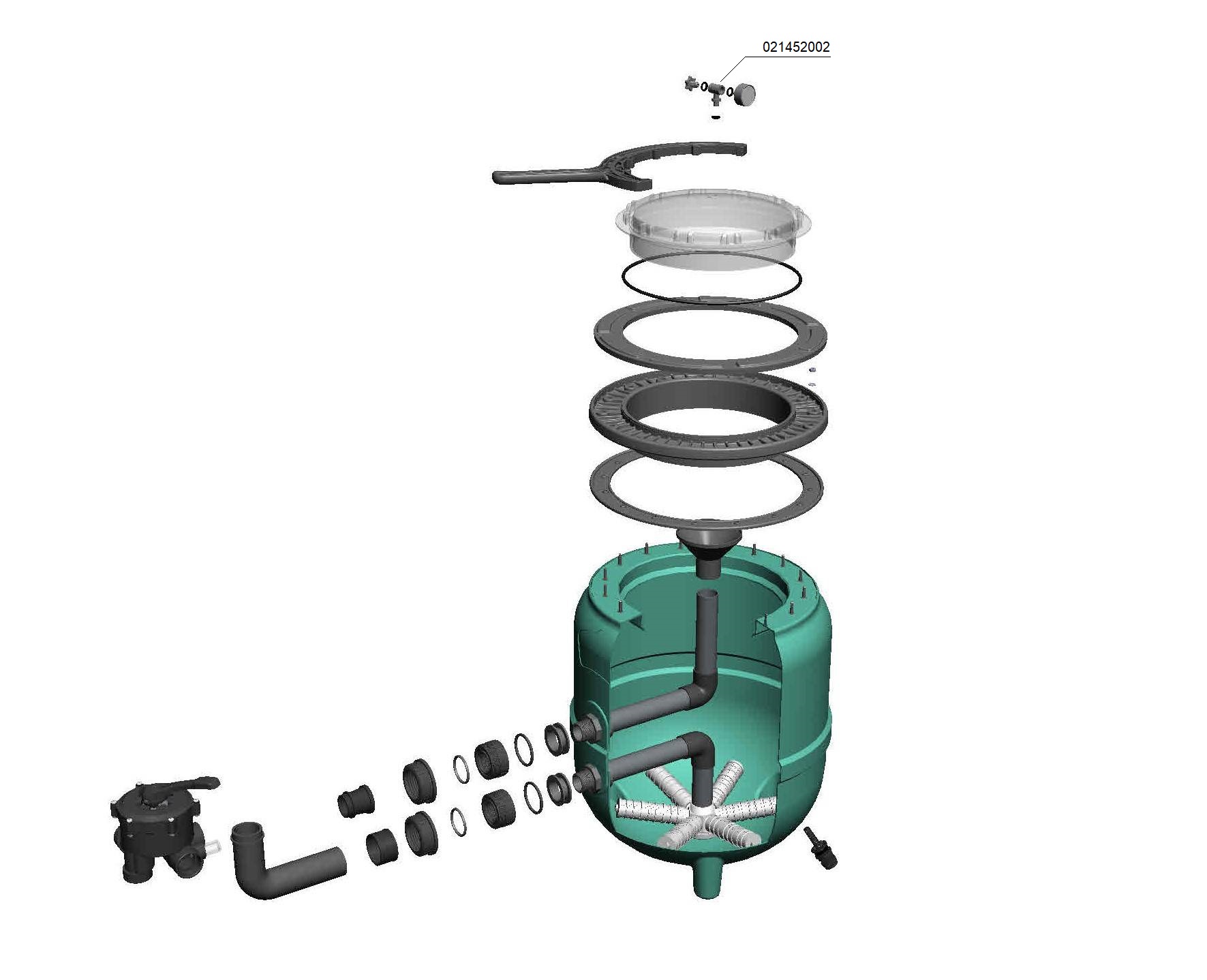 021452002