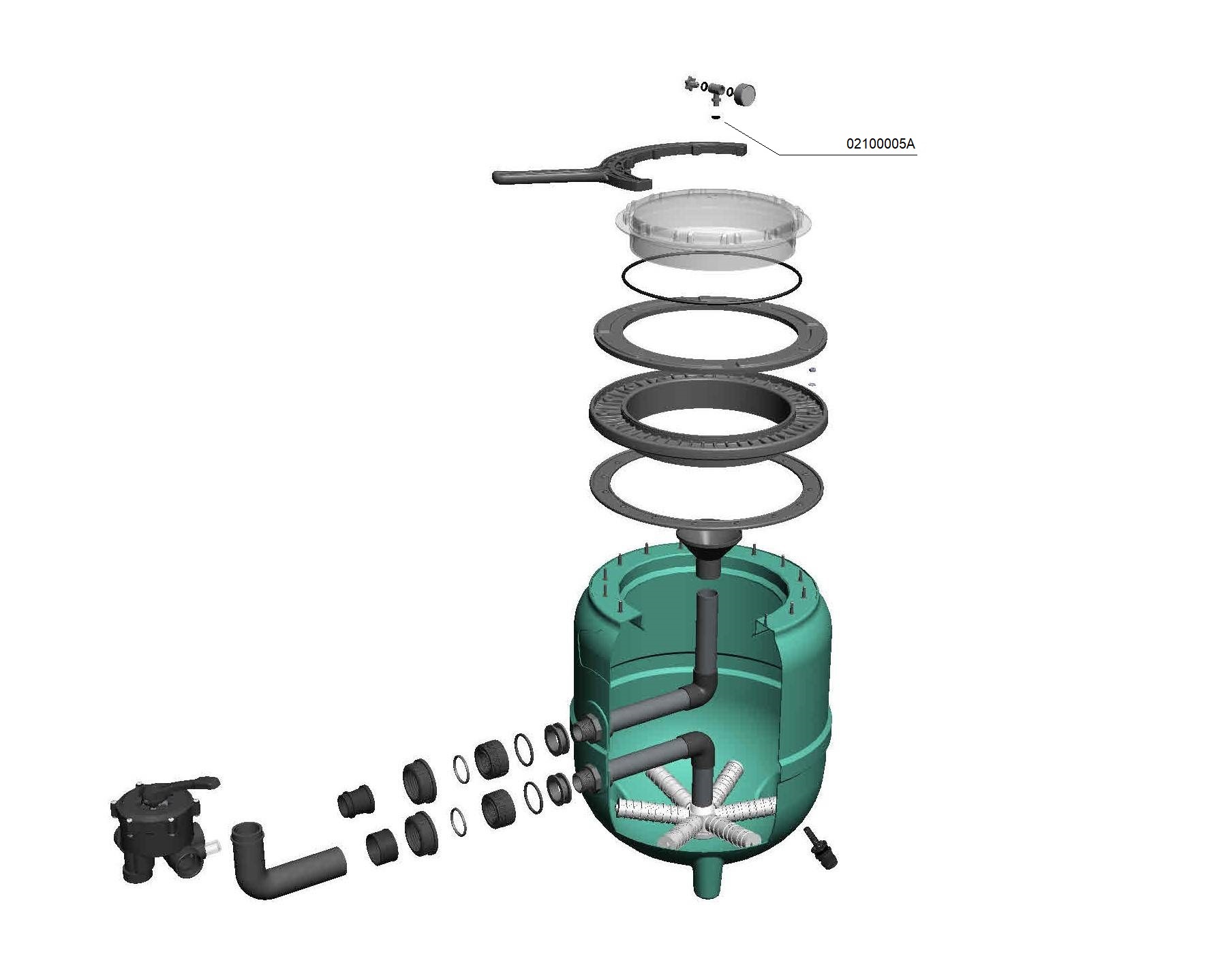 02100005A