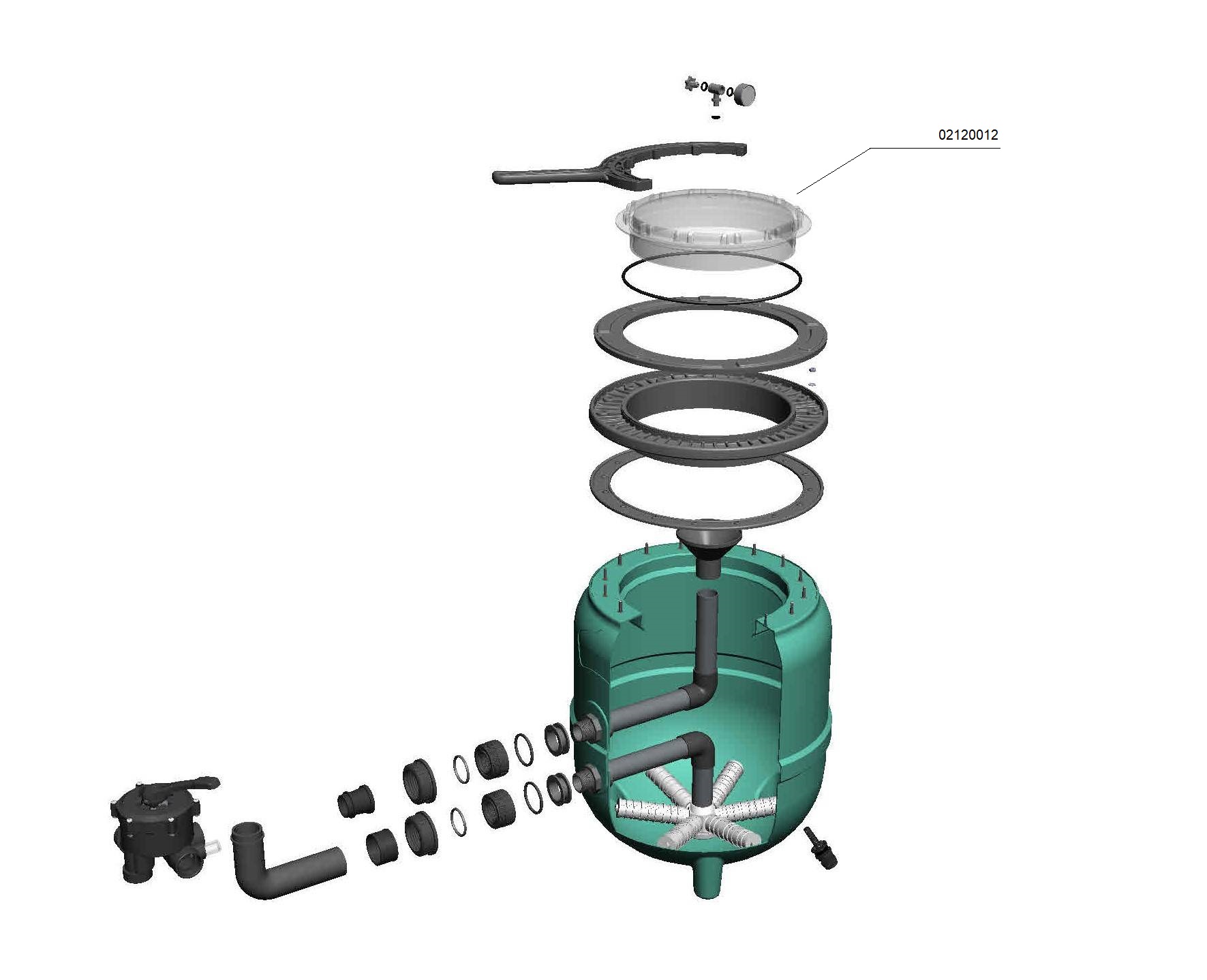 02120012