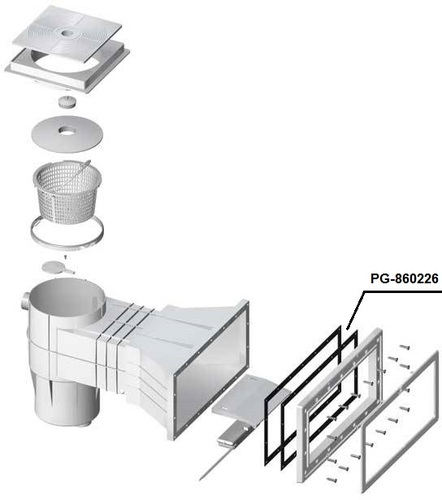 PG-860226