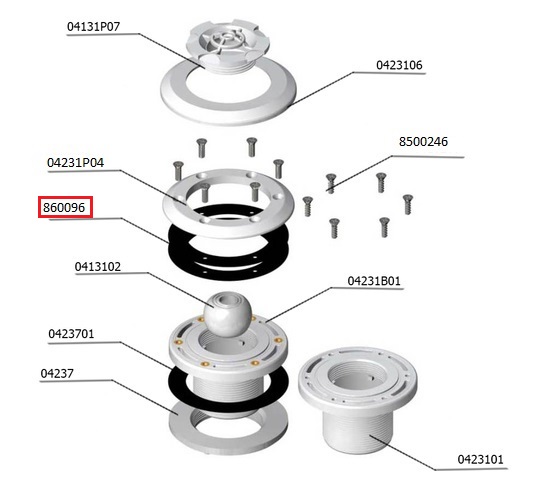 04131P07

0423106

8500246

04231P04

860096

0413102

04231B01

0423701

04237

0423101