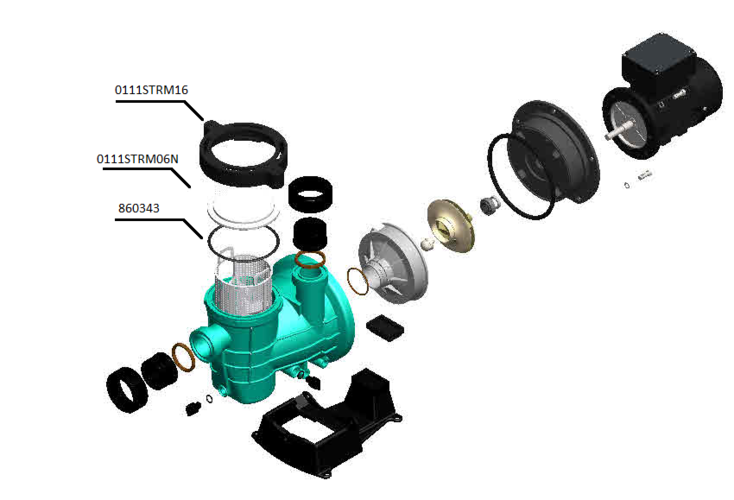 0111STRM16

0111STRM06N

860343